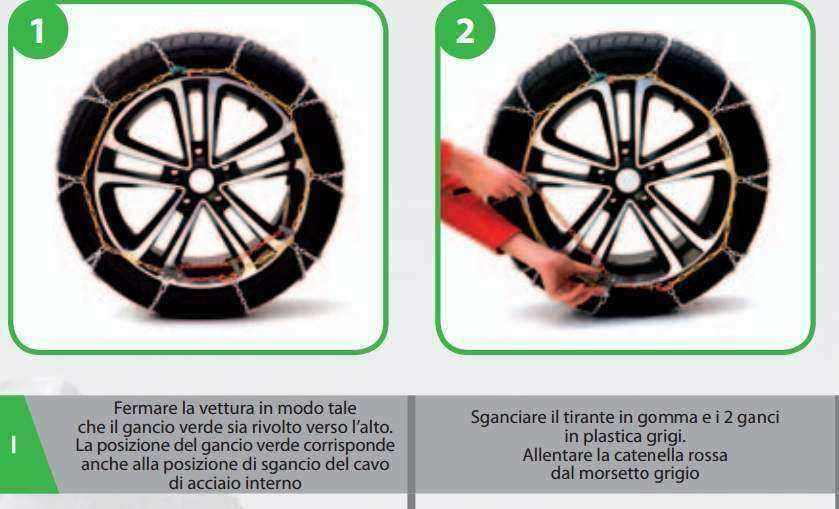 1

2

I

Fermare la vettura in modo tale che il gancio verde sia rivolto verso l'alto. La posizione del gancio verde corrisponde anche alla posizione di sgancio del cavo di acciaio interno

Sganciare il tirante in gomma e i 2 ganci in plastica grigi.
Allentare la catenella rossa dal morsetto grigio